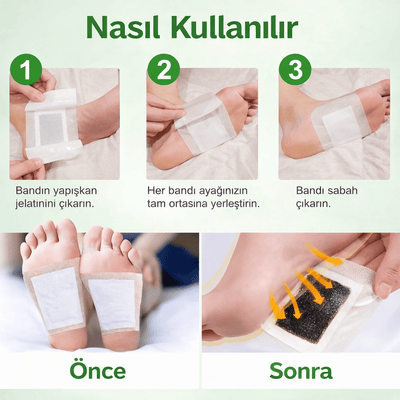 Nasıl Kullanılır

1

Bandın yapışkan jelatinini çıkarın.

2

Her bandı ayağınızın tam ortasına yerleştirin.

3

Bandı sabah çıkarın.

Önce

Sonra